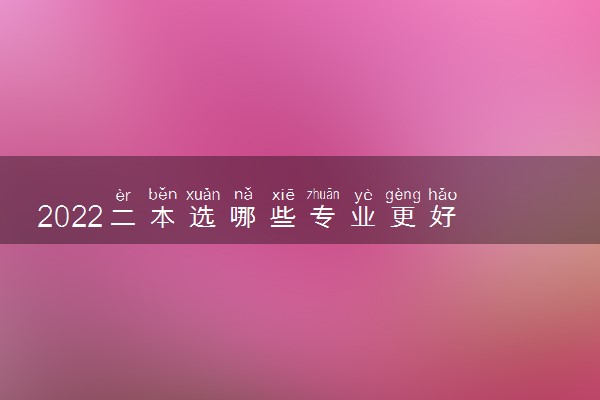 èr běn xuǎn nǎ xiē zhuān yè gèng hǎo
2022二本选哪些专业更好