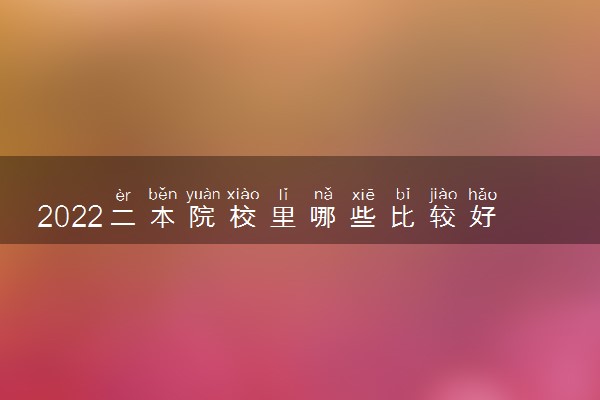 èr běn yuàn xiào lǐ nǎ xiē bǐ jiào hǎo
2022二本院校里哪些比较好