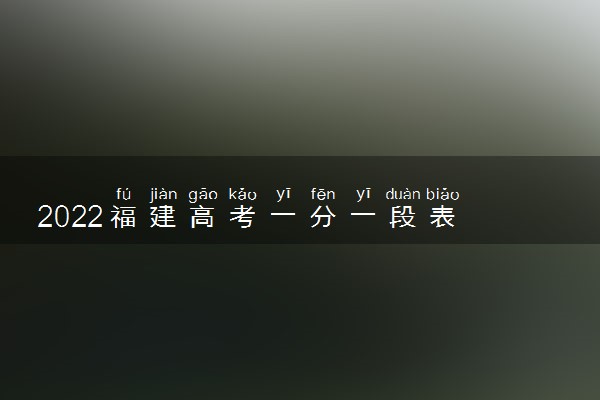 fú jiàn gāo kǎo yī fēn yī duàn biǎo

2022福建高考一分一段表