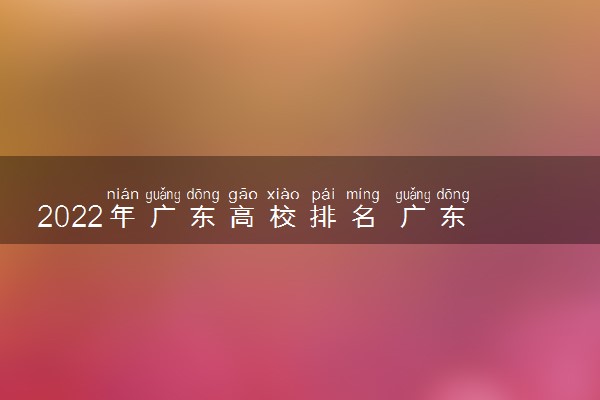 nián guǎng dōng gāo xiào pái míng guǎng dōng
2022年广东高校排名 广东