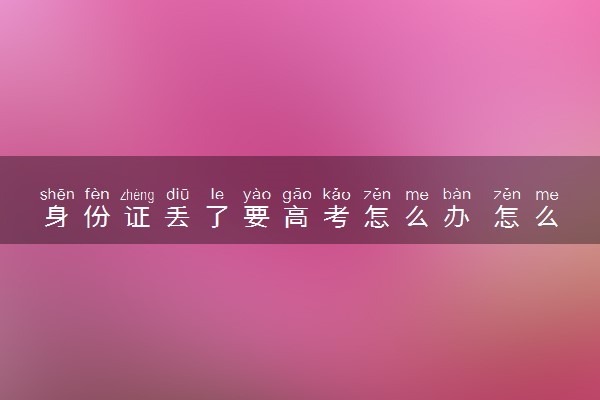 shēn fèn zhèng diū le yào gāo kǎo zěn me bàn zěn me
身份证丢了要高考怎么办 怎么