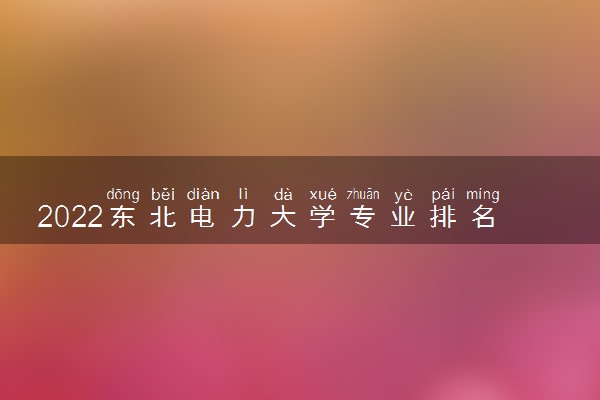 dōng běi diàn lì dà xué zhuān yè pái míng
2022东北电力大学专业排名