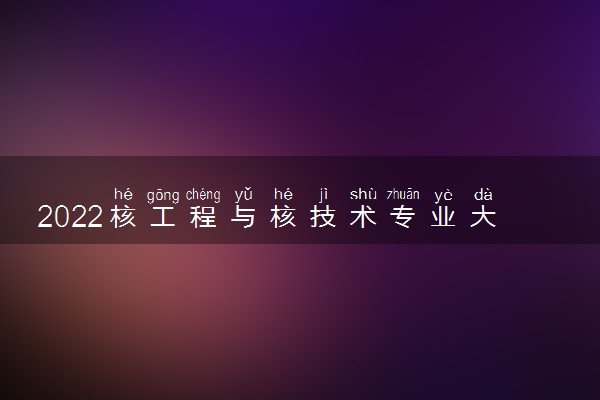 hé gōng chéng yǔ hé jì shù zhuān yè dà
2022核工程与核技术专业大