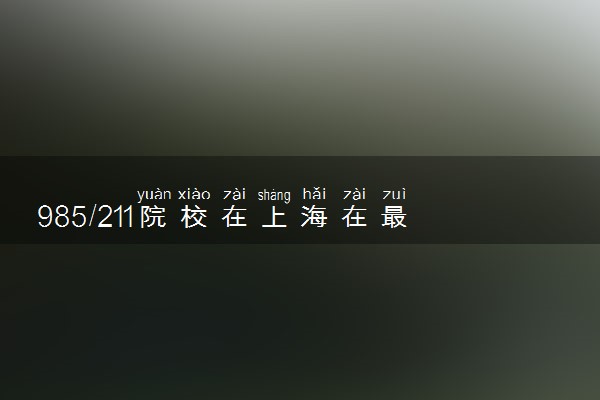 yuàn xiào zài shàng hǎi zài zuì
985/211院校在上海在最