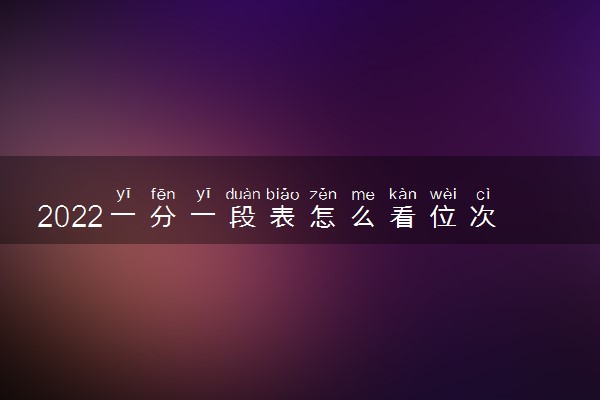 yī fēn yī duàn biǎo zěn me kàn wèi cì
2022一分一段表怎么看位次