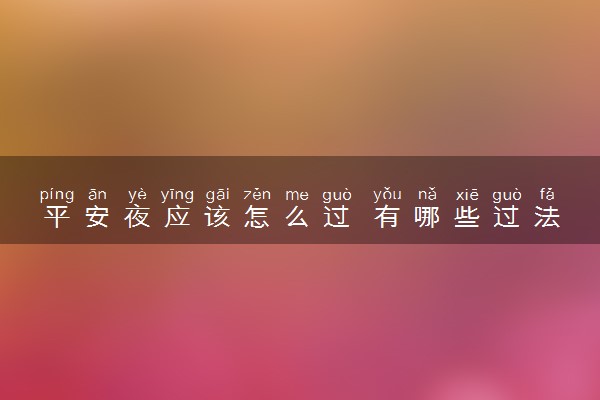 píng ān yè yīng gāi zěn me guò yǒu nǎ xiē guò fǎ
平安夜应该怎么过 有哪些过法