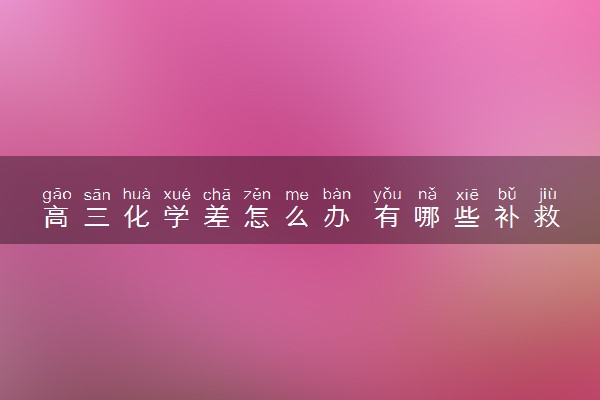 gāo sān huà xué chā zěn me bàn yǒu nǎ xiē bǔ jiù
高三化学差怎么办 有哪些补救