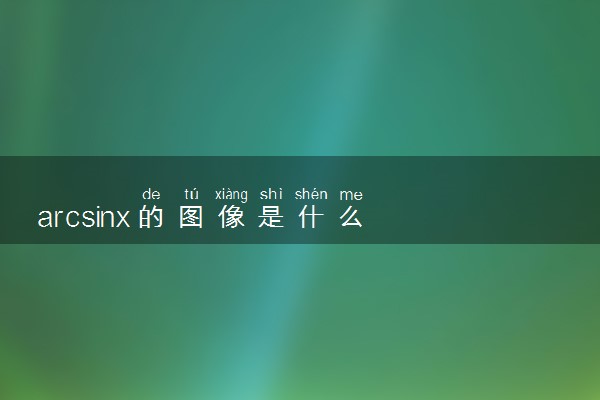 de tú xiàng shì shén me
arcsinx的图像是什么