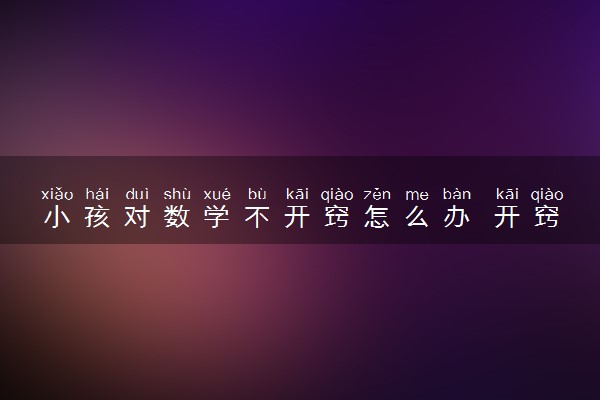 xiǎo hái duì shù xué bù kāi qiào zěn me bàn kāi qiào
小孩对数学不开窍怎么办 开窍