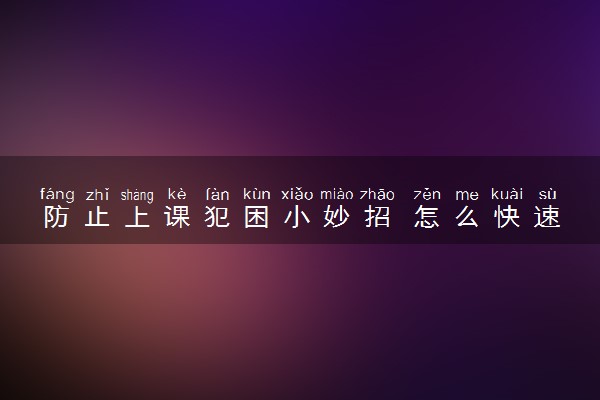 fáng zhǐ shàng kè fàn kùn xiǎo miào zhāo zěn me kuài sù
防止上课犯困小妙招 怎么快速