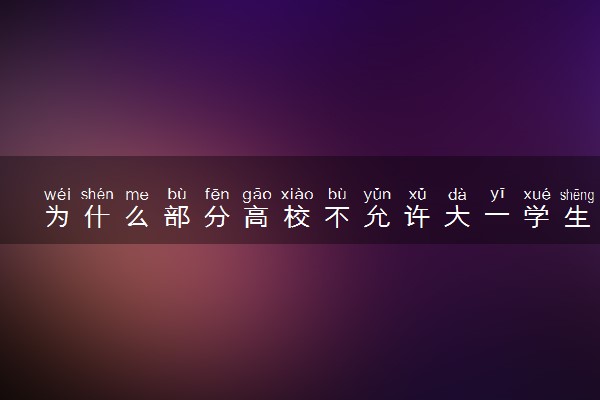 wéi shén me bù fēn gāo xiào bù yǔn xǔ dà yī xué shēng
为什么部分高校不允许大一学生