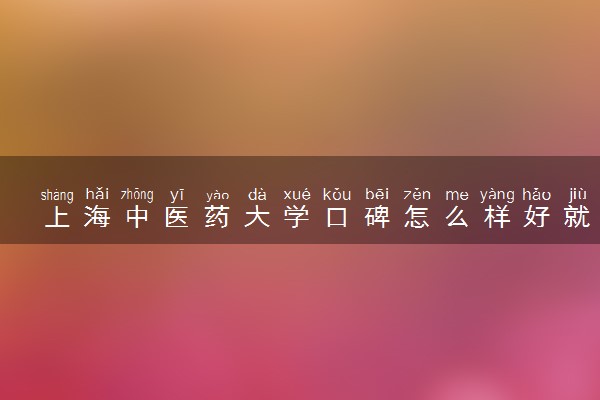 shàng hǎi zhōng yī yào dà xué kǒu bēi zěn me yàng hǎo jiù
上海中医药大学口碑怎么样好就