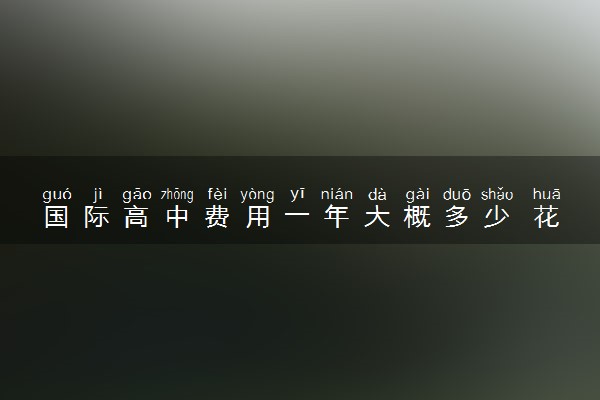 guó jì gāo zhōng fèi yòng yī nián dà gài duō shǎo huā
国际高中费用一年大概多少花