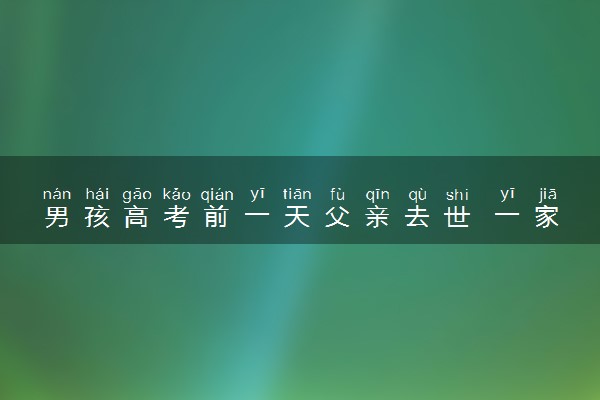 nán hái gāo kǎo qián yī tiān fù qīn qù shì yī jiā
男孩高考前一天父亲去世 一家