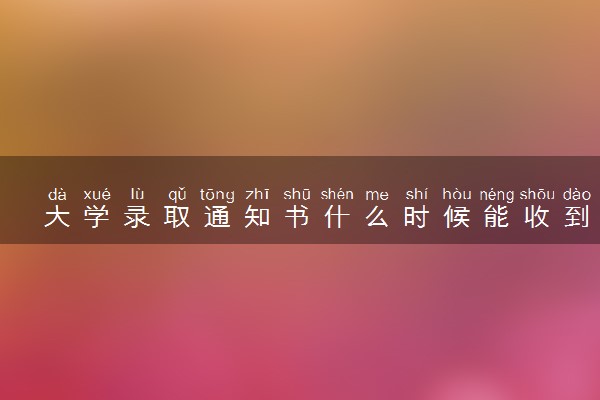 dà xué lù qǔ tōng zhī shū shén me shí hòu néng shōu dào
大学录取通知书什么时候能收到