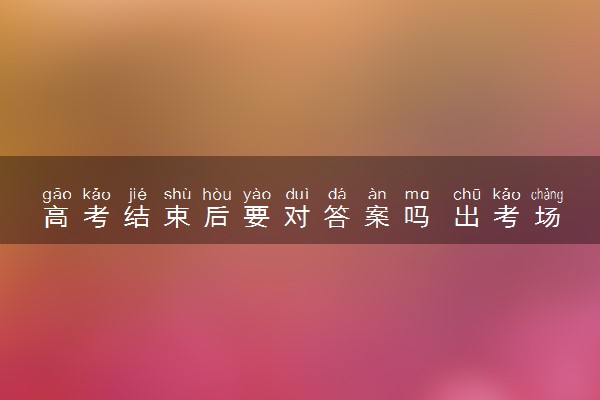 gāo kǎo jié shù hòu yào duì dá àn ma chū kǎo chǎng
高考结束后要对答案吗 出考场