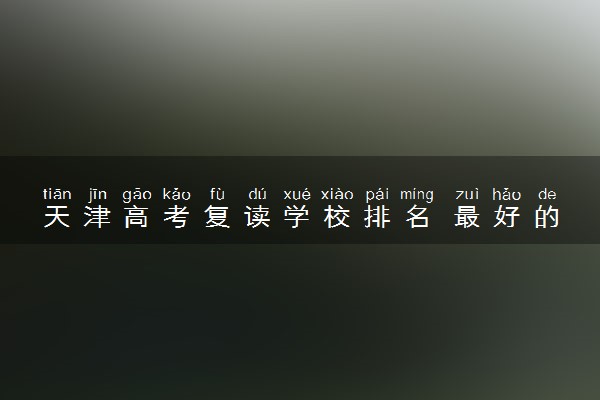 tiān jīn gāo kǎo fù dú xué xiào pái míng zuì hǎo de
天津高考复读学校排名 最好的