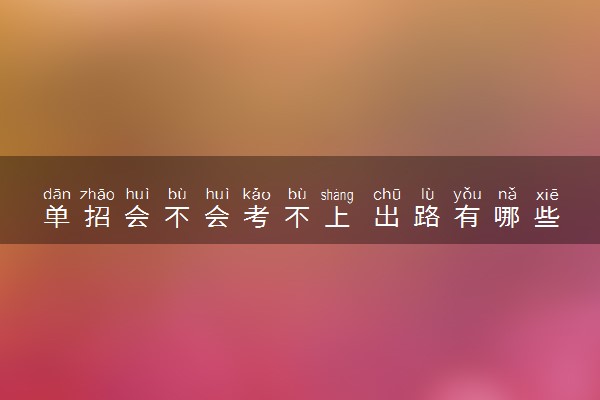 dān zhāo huì bù huì kǎo bù shàng chū lù yǒu nǎ xiē
单招会不会考不上 出路有哪些