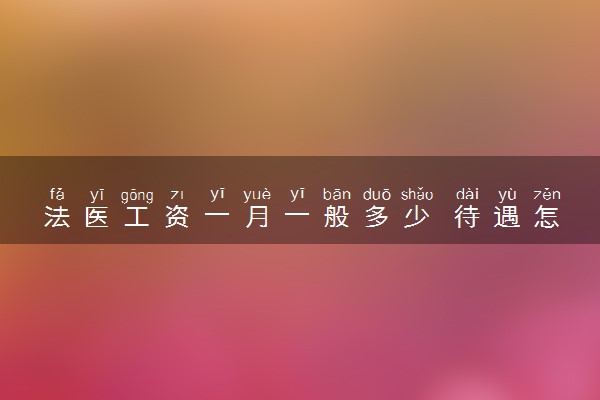 fǎ yī gōng zī yī yuè yī bān duō shǎo dài yù zěn
法医工资一月一般多少 待遇怎