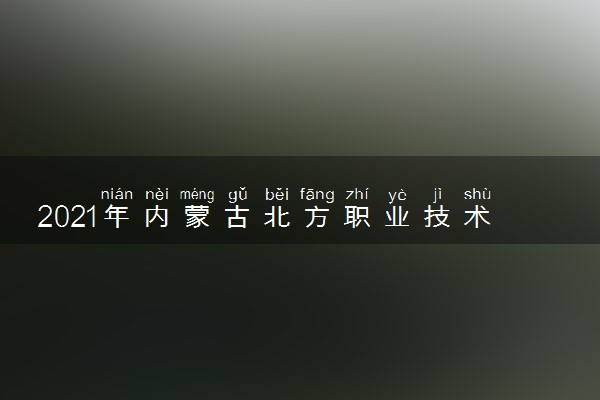 nián nèi méng gǔ běi fāng zhí yè jì shù
2021年内蒙古北方职业技术