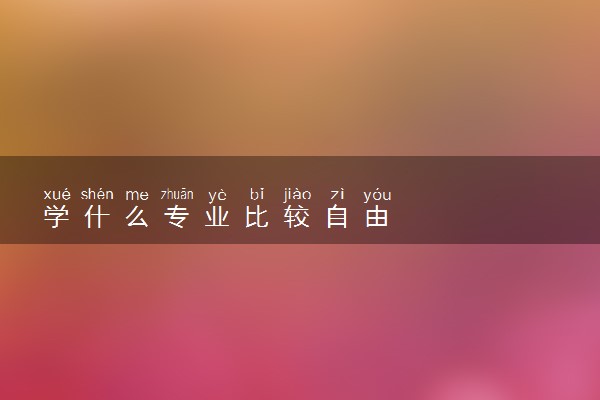 xué shén me zhuān yè bǐ jiào zì yóu
学什么专业比较自由