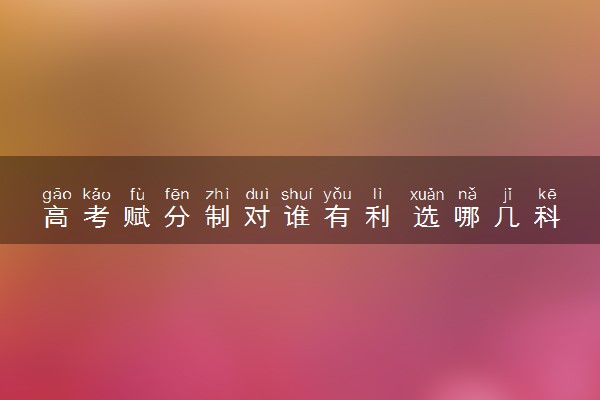 gāo kǎo fù fēn zhì duì shuí yǒu lì xuǎn nǎ jǐ kē
高考赋分制对谁有利 选哪几科