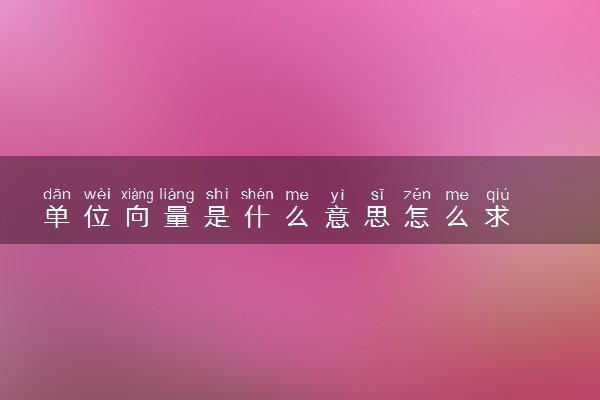 dān wèi xiàng liàng shì shén me yì sī zěn me qiú
单位向量是什么意思怎么求