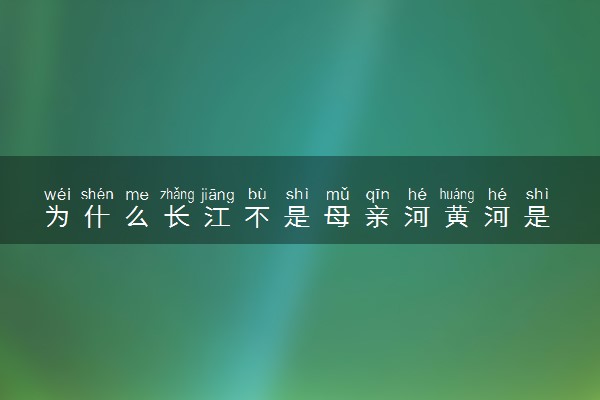 wéi shén me zhǎng jiāng bù shì mǔ qīn hé huáng hé shì
为什么长江不是母亲河黄河是