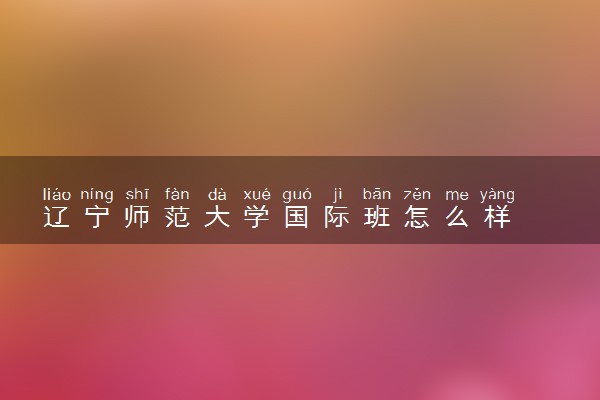 liáo níng shī fàn dà xué guó jì bān zěn me yàng
辽宁师范大学国际班怎么样