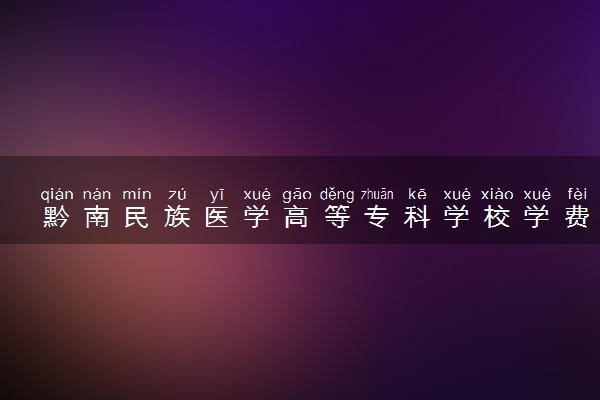 qián nán mín zú yī xué gāo děng zhuān kē xué xiào xué fèi
黔南民族医学高等专科学校学费