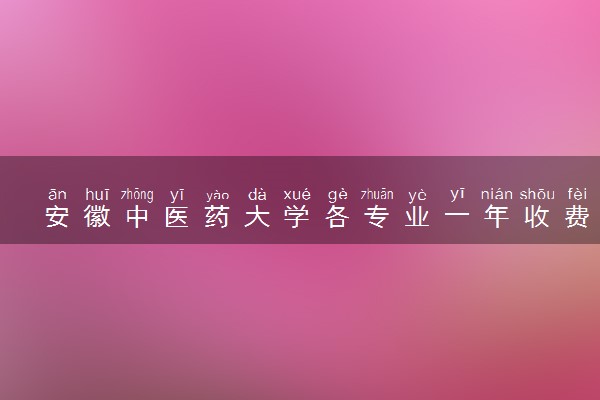 ān huī zhōng yī yào dà xué gè zhuān yè yī nián shōu fèi
安徽中医药大学各专业一年收费