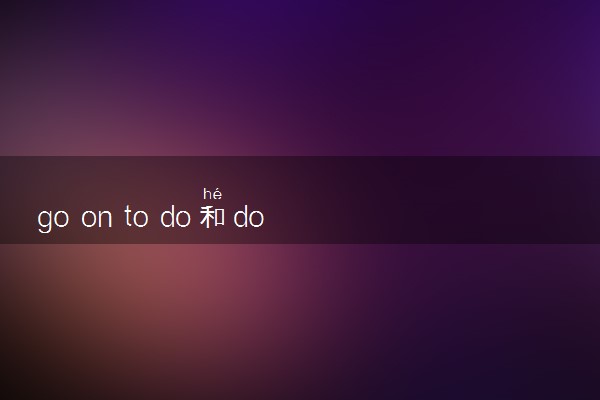 hé
go on to do 和 do