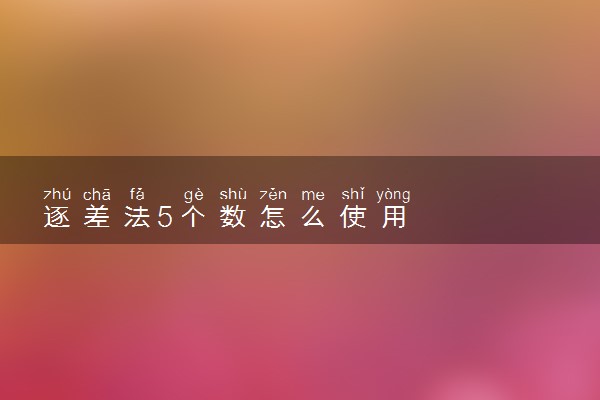 zhú chā fǎ gè shù zěn me shǐ yòng
逐差法5个数怎么使用