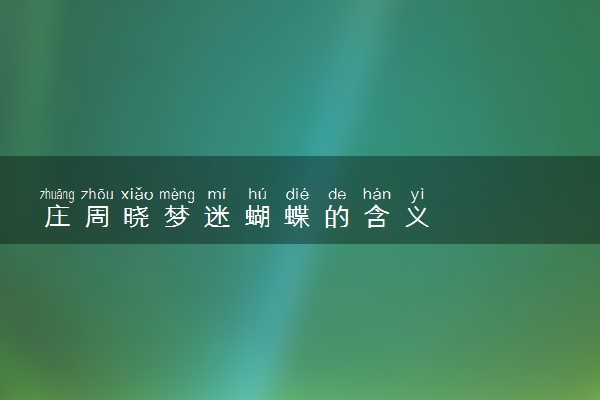 zhuāng zhōu xiǎo mèng mí hú dié de hán yì
庄周晓梦迷蝴蝶的含义