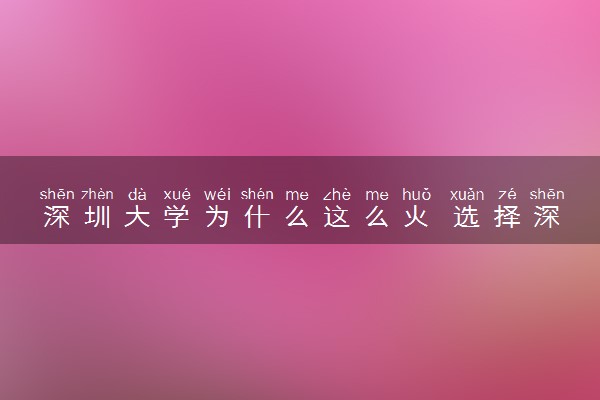 shēn zhèn dà xué wéi shén me zhè me huǒ xuǎn zé shēn
深圳大学为什么这么火 选择深