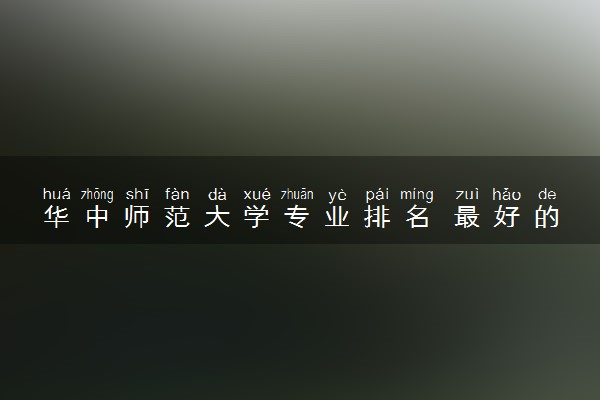 huá zhōng shī fàn dà xué zhuān yè pái míng zuì hǎo de
华中师范大学专业排名 最好的