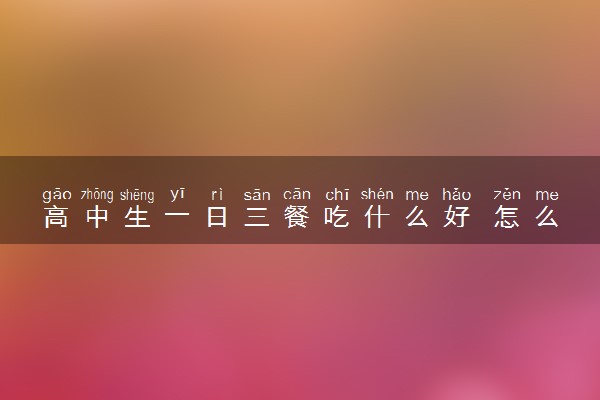 gāo zhōng shēng yī rì sān cān chī shén me hǎo zěn me
高中生一日三餐吃什么好 怎么