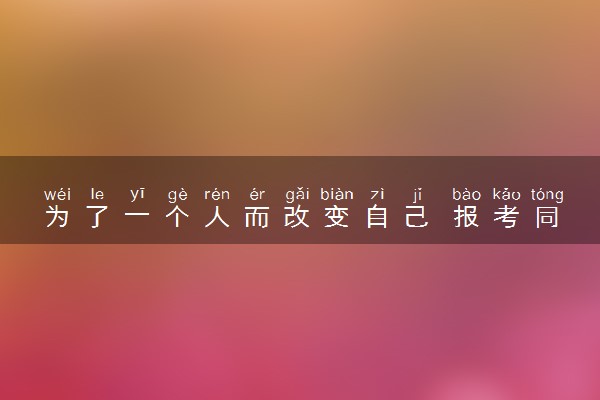 wéi le yī gè rén ér gǎi biàn zì jǐ bào kǎo tóng
为了一个人而改变自己 报考同