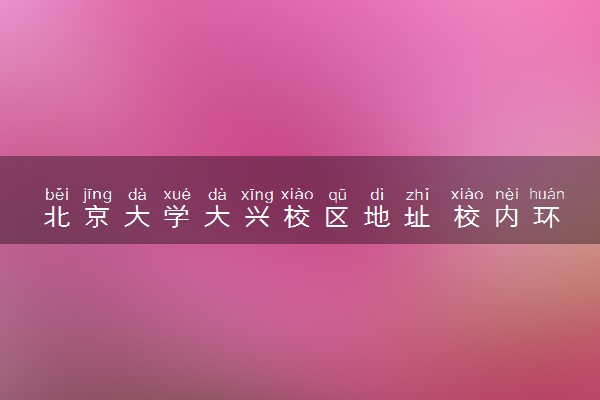 běi jīng dà xué dà xīng xiào qū dì zhǐ xiào nèi huán
北京大学大兴校区地址 校内环