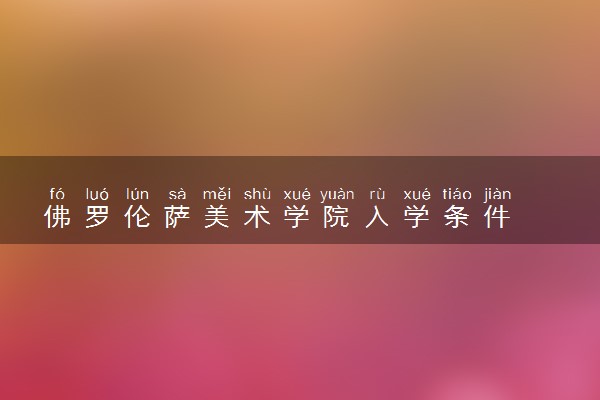 fó luó lún sà měi shù xué yuàn rù xué tiáo jiàn
佛罗伦萨美术学院入学条件