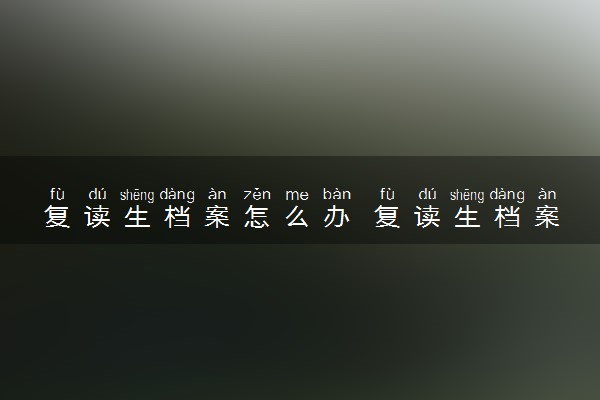 fù dú shēng dàng àn zěn me bàn fù dú shēng dàng àn
复读生档案怎么办 复读生档案